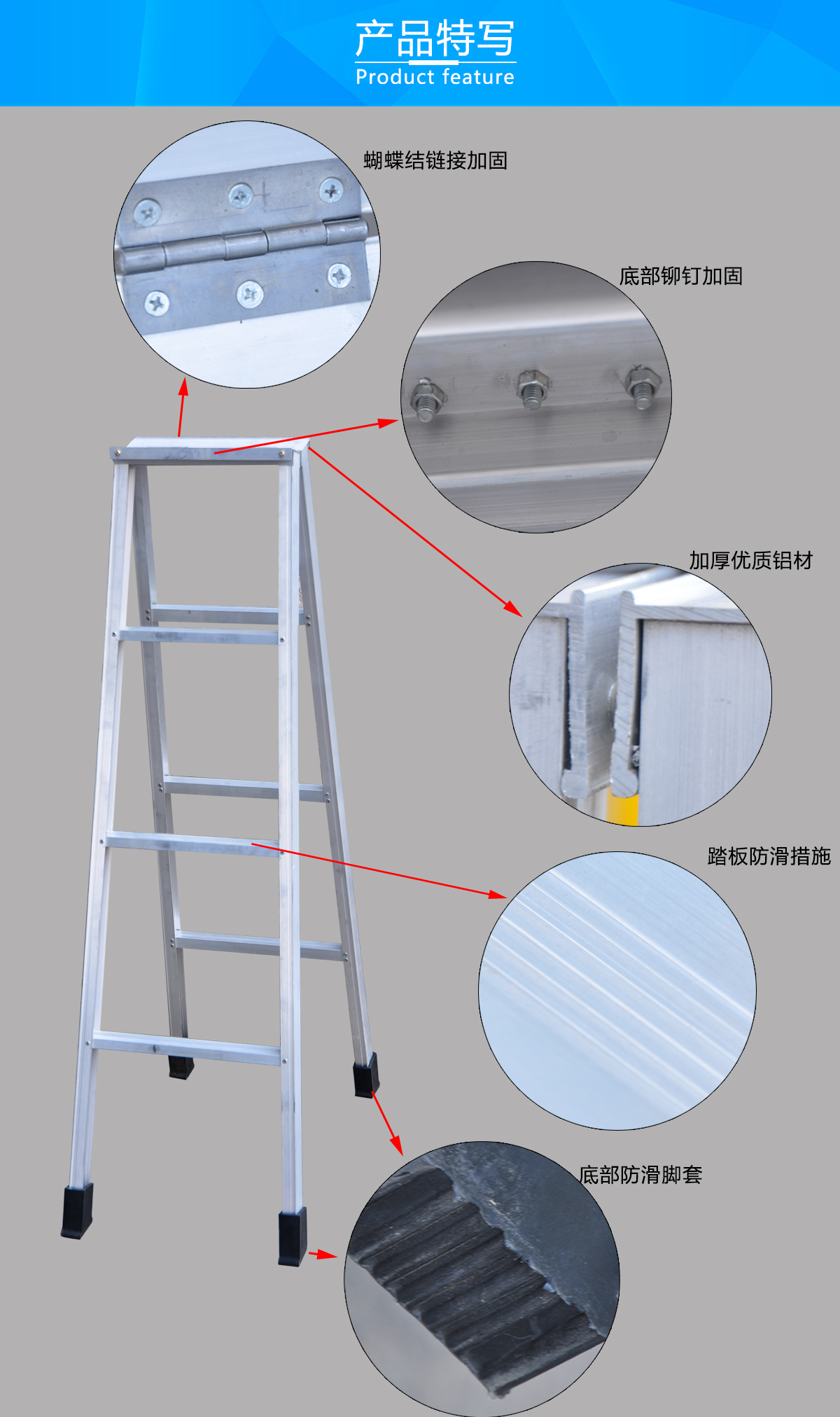 产品特写
Product feature

蝴蝶结链接加固

底部铆钉加固

加厚优质铝材

踏板防滑措施

底部防滑脚套