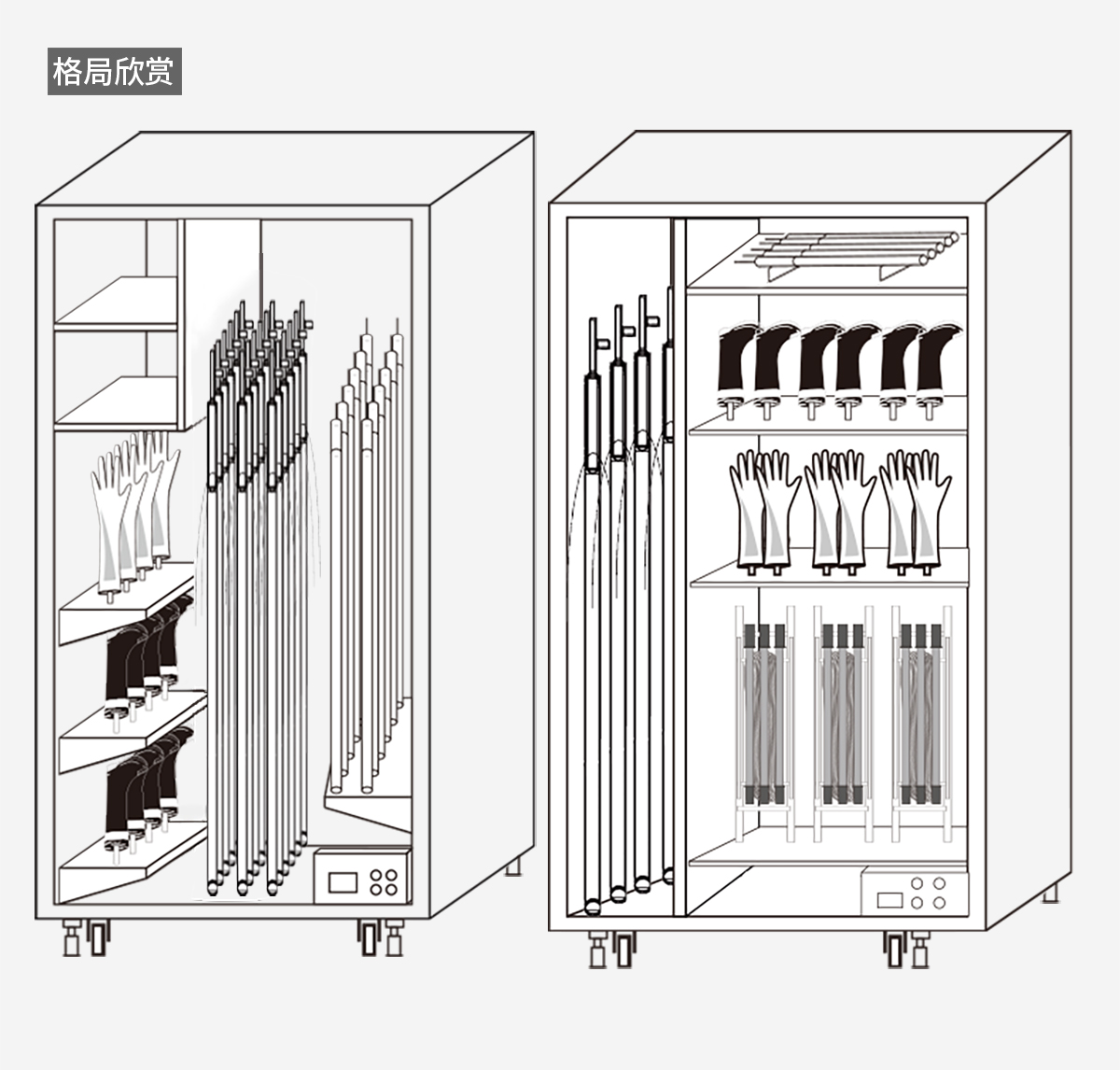 格局欣赏